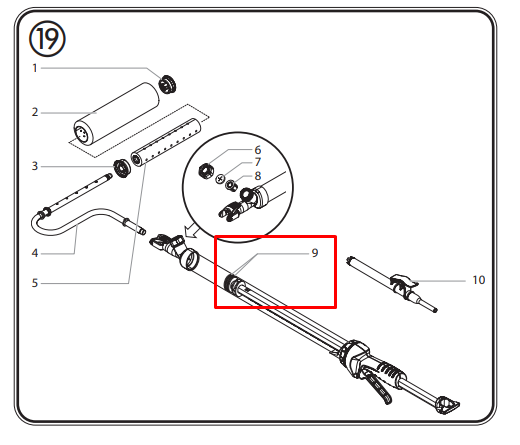 19

1
2
3
4
5
6
7
8
9
10