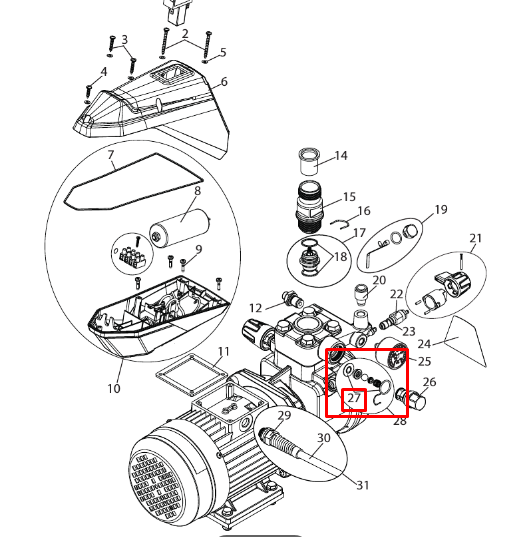 3
2
5
4
6
7
8
9
10
11
12
14
15
16
17
18
19
20
21
22
23
24
25
26
27
28
29
30
31