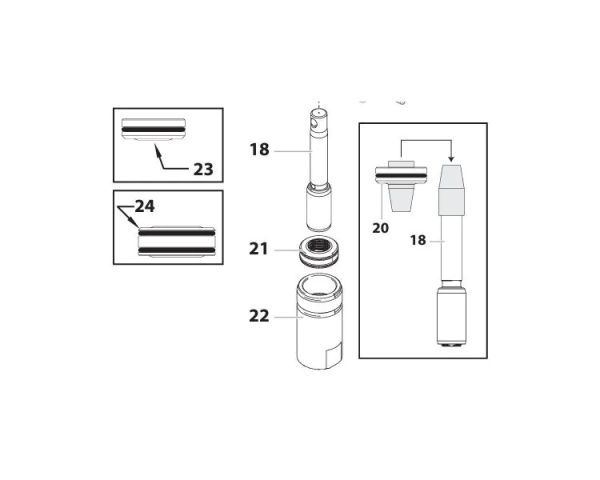 23
24
18
21
22
20
18